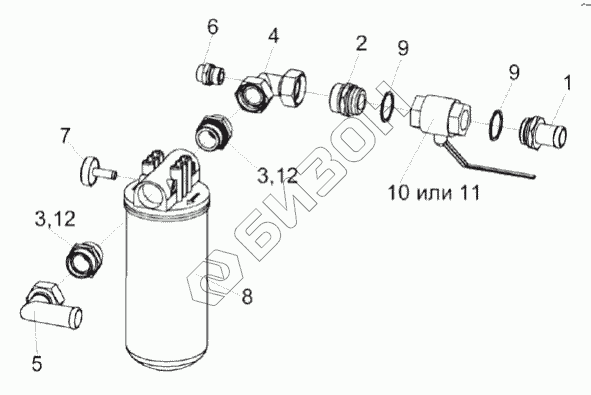 6
4
2
9
9
1
7
3,12
10 или 11
3,12
8
5
БИЗОН