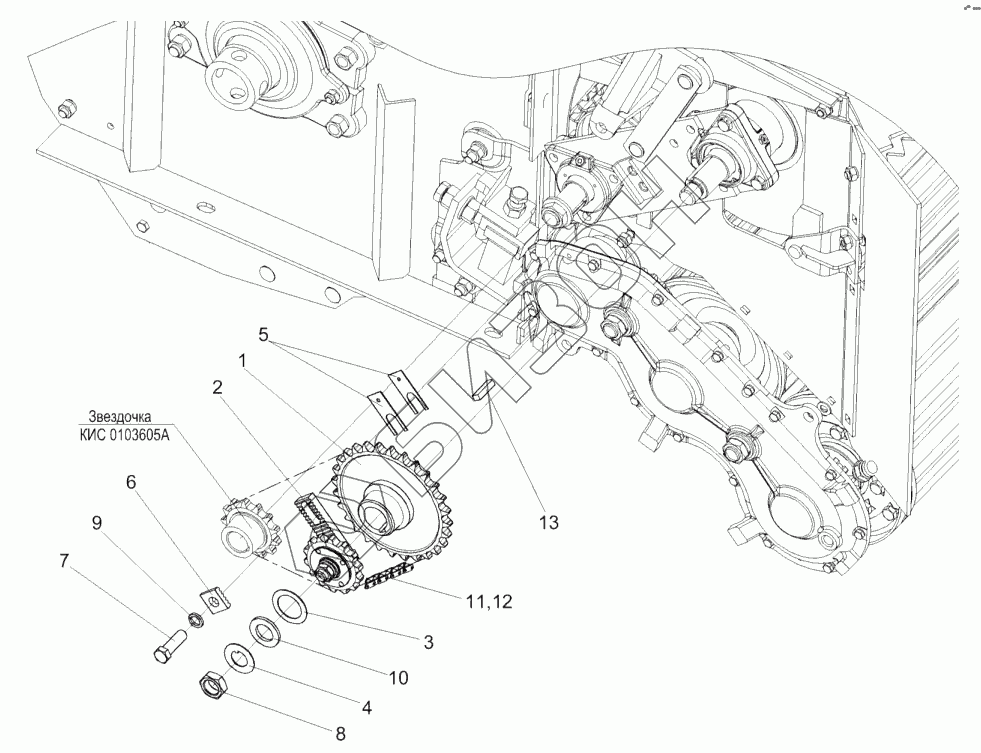 5
1
2
Звездочка
КИС 0103605А
6
9
7
13
11,12
3
10
4
8