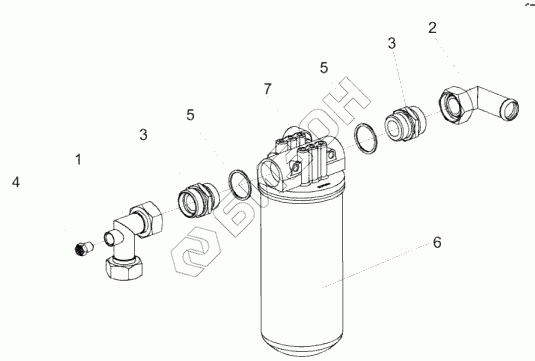 2
3
5
7
5
3
1
4
6
БИЗОН