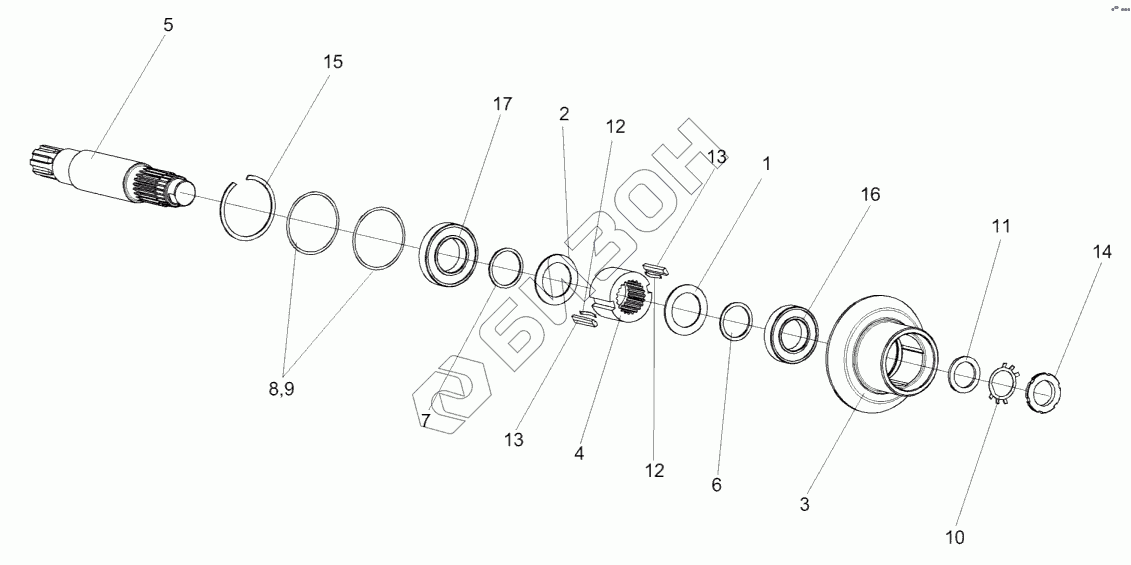 5
15
17
2
12
13
1
16
11
14
8,9
7
13
4
12
6
3
10
БИЗОН