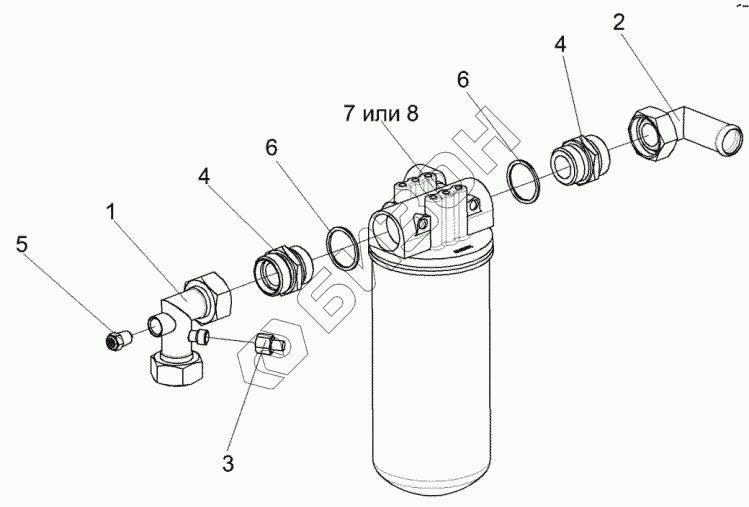 2
4
6
7 или 8
6
4
1
5
3
БИЗОН