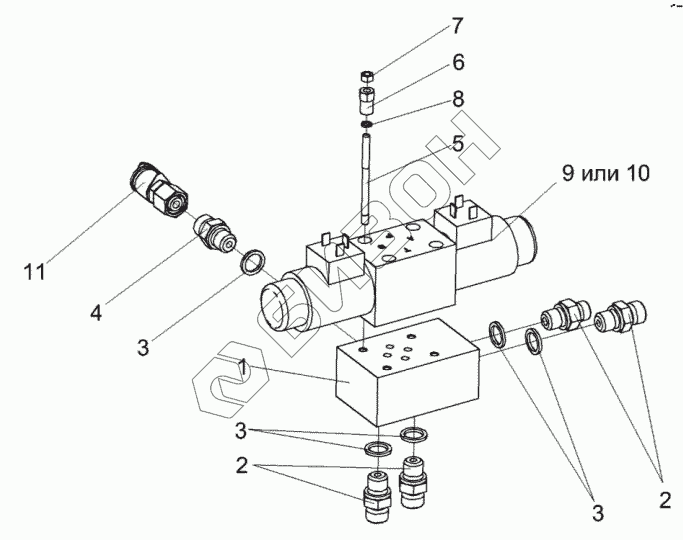 7
6
8
5
9 или 10
11
4
3
1
3
2
3
2
ЕВРОН