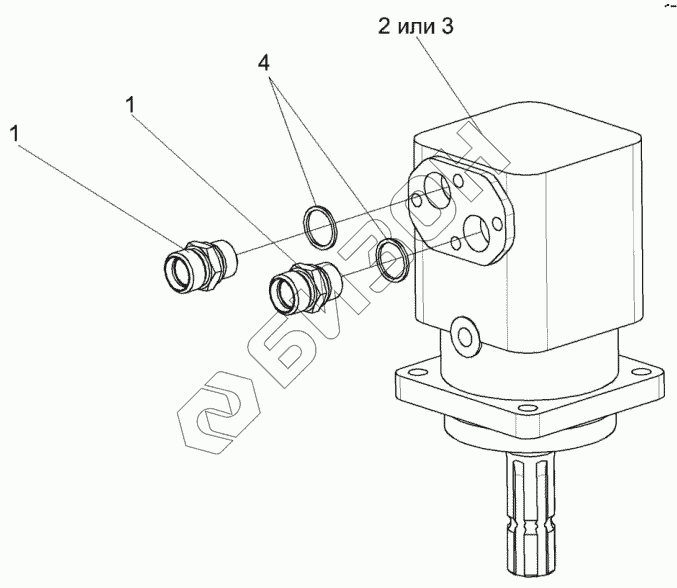 2 или 3
4
1
1
БИЗОН