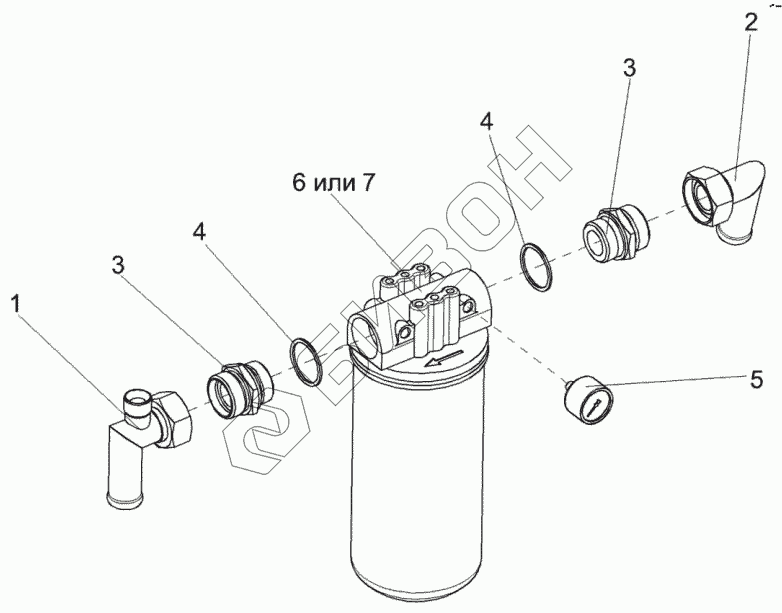 2
3
4
6 или 7
4
3
1
5
БИБОН