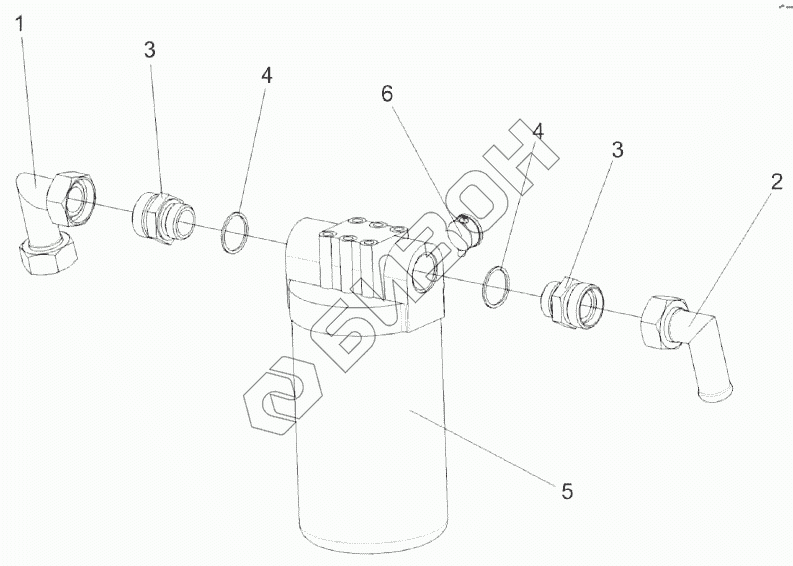 1
3
4
6
4
3
2
5
БИЗОН