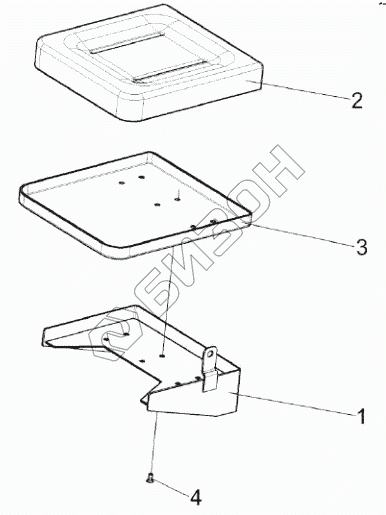 2
3
БИЗОН
1
4