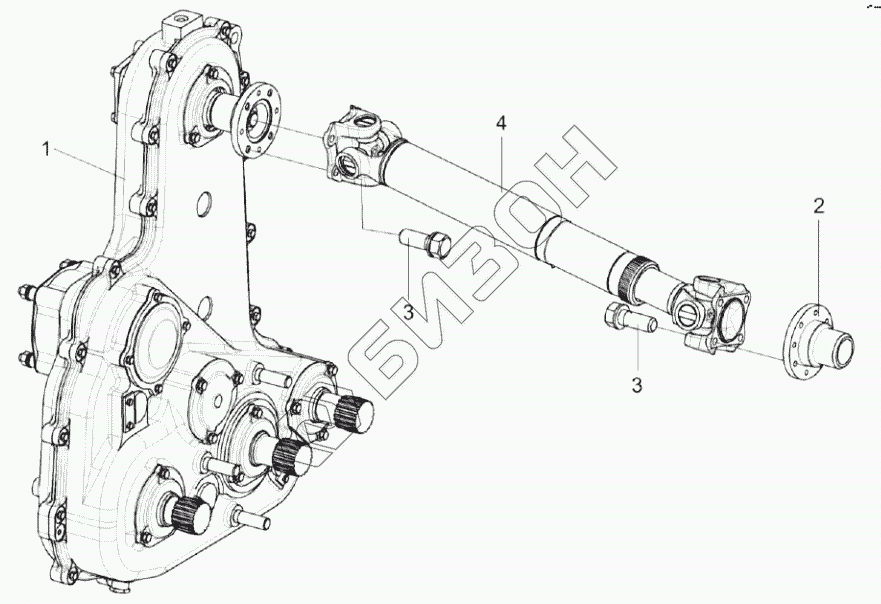 1
4
2
3
3
БИЗОН