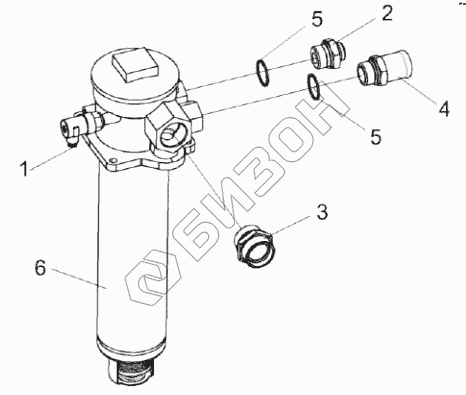 5
2
4
5
1
3
6
БИЗОН