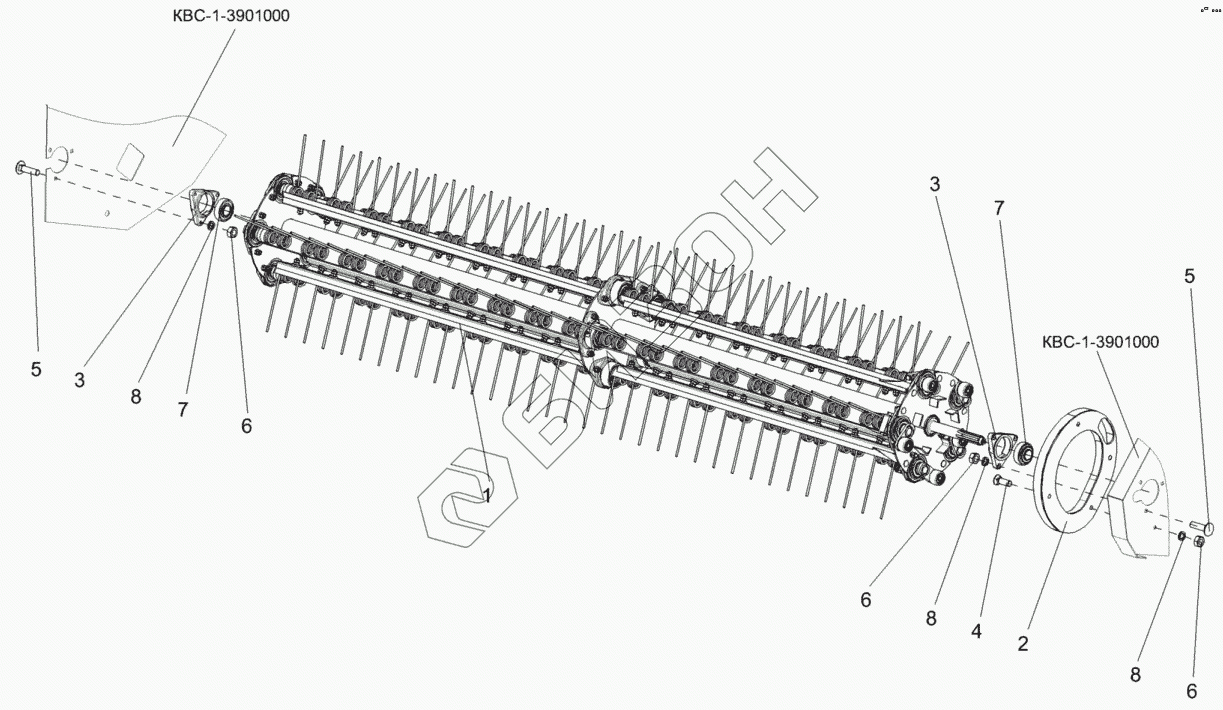 КВС-1-3901000

5

3

8

7

6

1

3

7

5

КВС-1-3901000

6

8

4

2

8

6