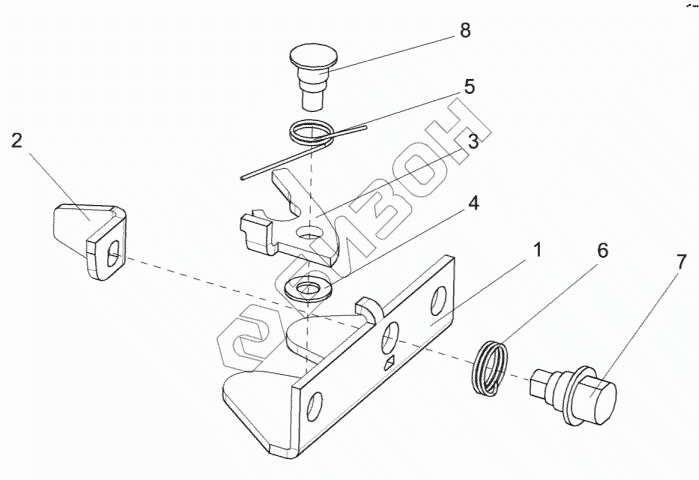 8
5
2
3
4
1
6
7
СИМЗОН