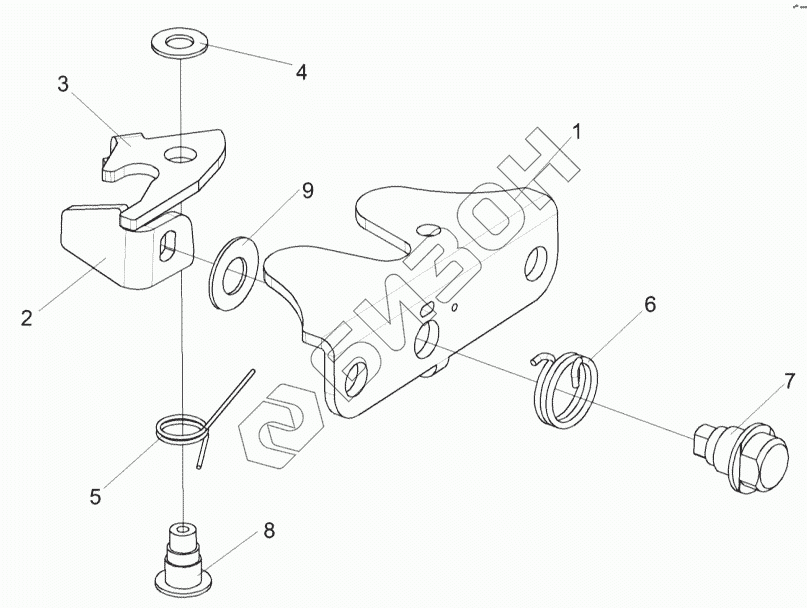 4
3
1
9
2
6
7
5
8
БИЗОН