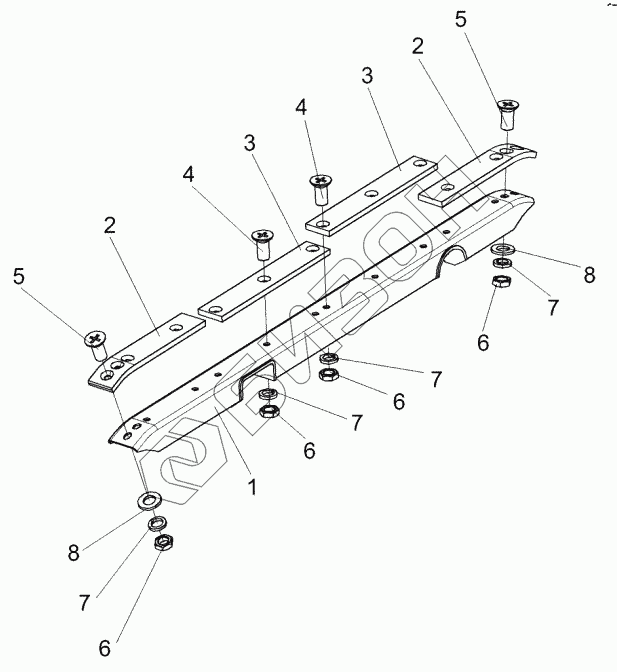 5
2
3
4
3
4
2
5
8
7
6
7
6
7
6
1
8
7
6