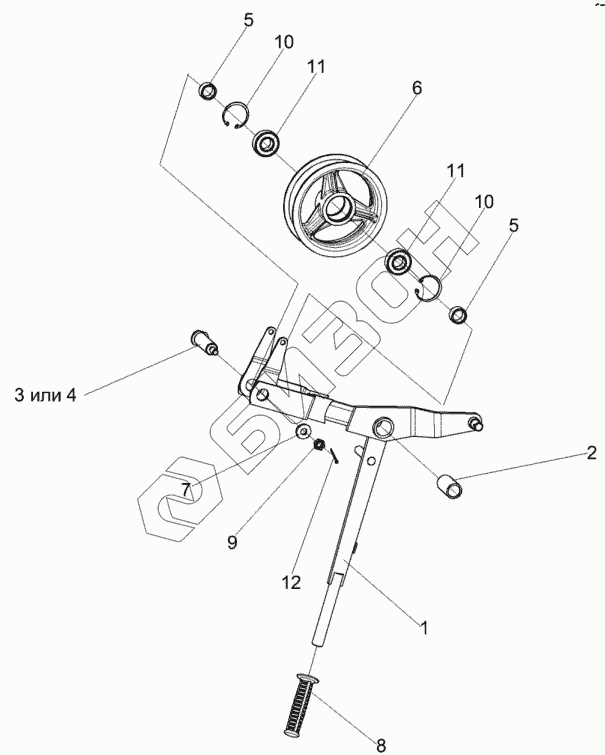 5
10
11
6
11
10
5
3 или 4
2
7
9
12
1
8
БИЗОН