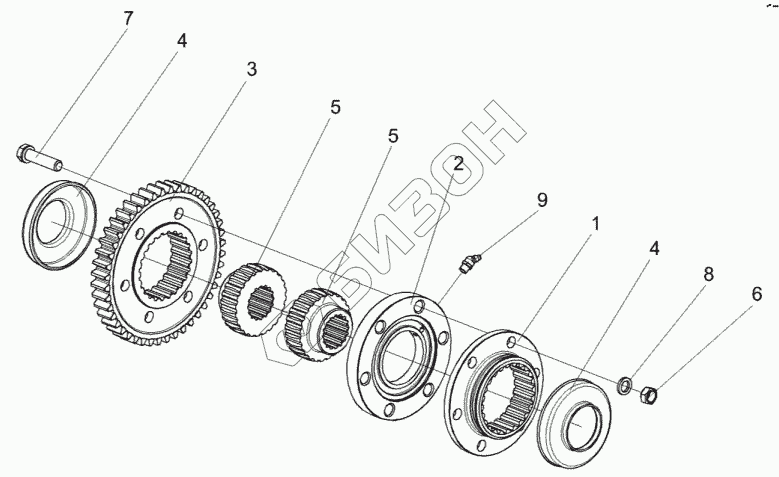 7
4
3
5
5
2
9
1
4
8
6
БИЗОН