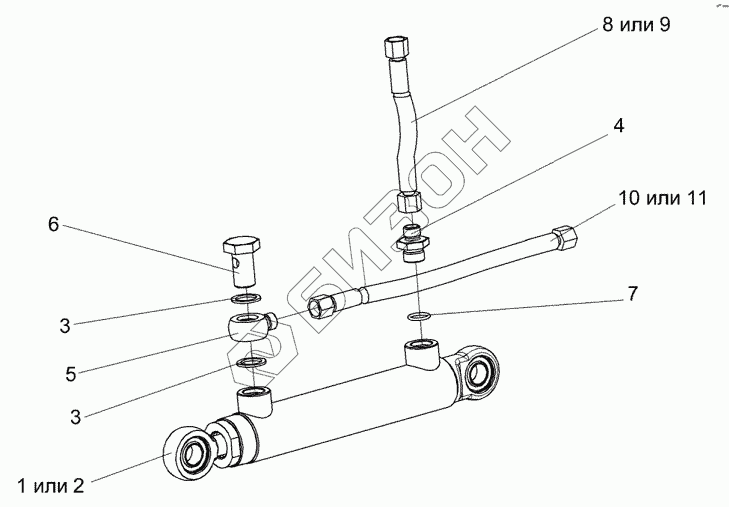 8 или 9

4

10 или 11

6

7

3

5

3

1 или 2

БИЗОН