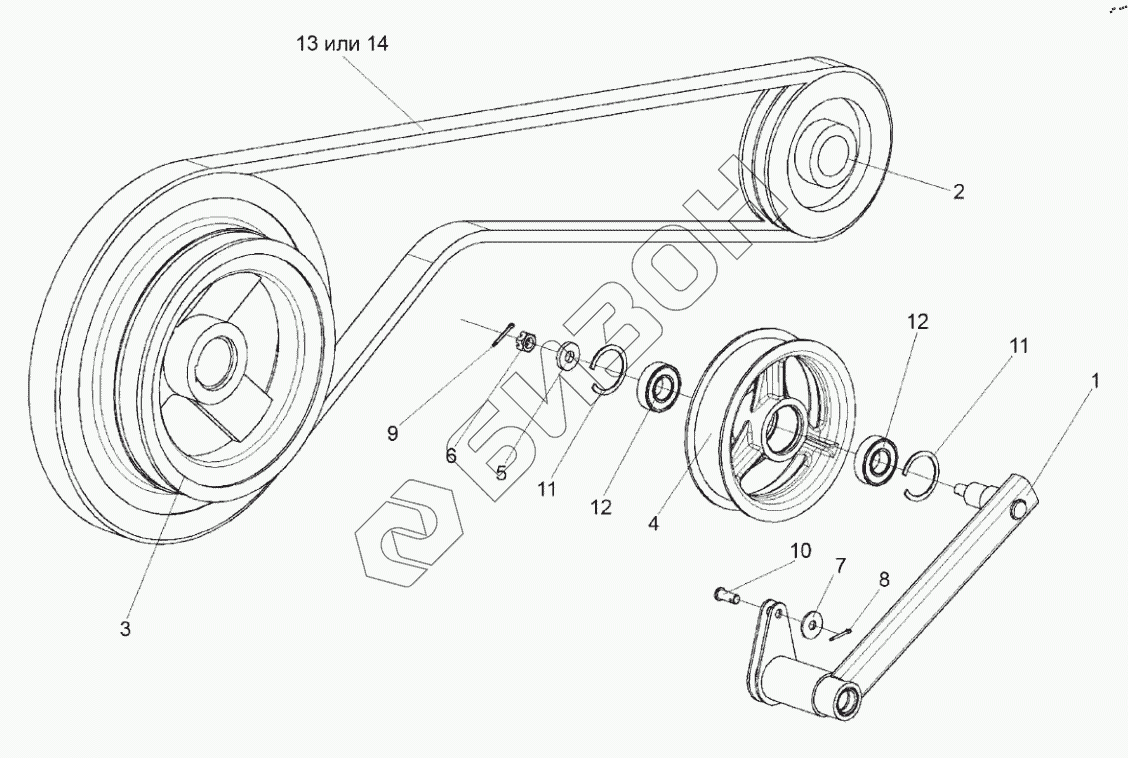 13 или 14

2

12

11

1

9

6

5

11

12

4

10

7

8

3

БИЗОН