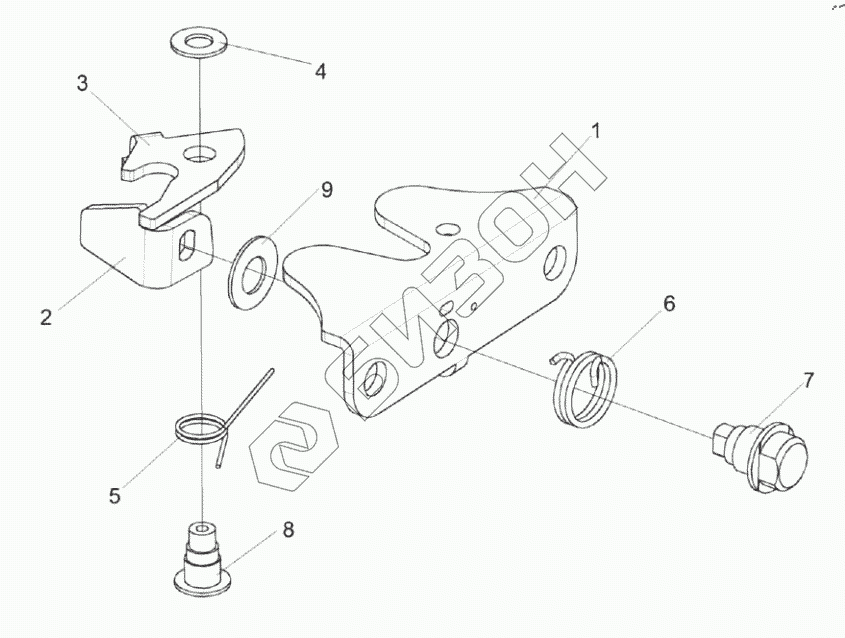 4
3
1
9
2
6
7
5
8
БИЗОН