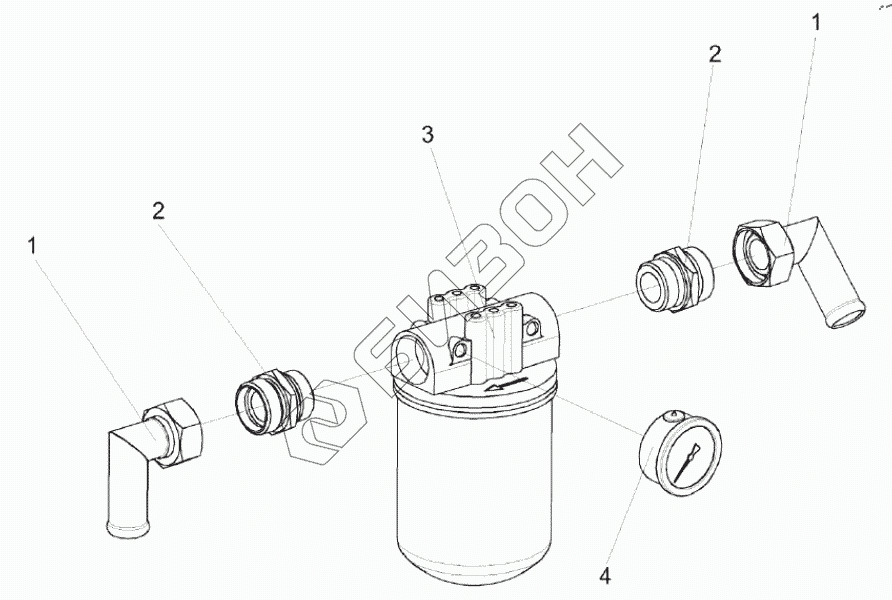 1
2
3
2
1
4
БИЗОН