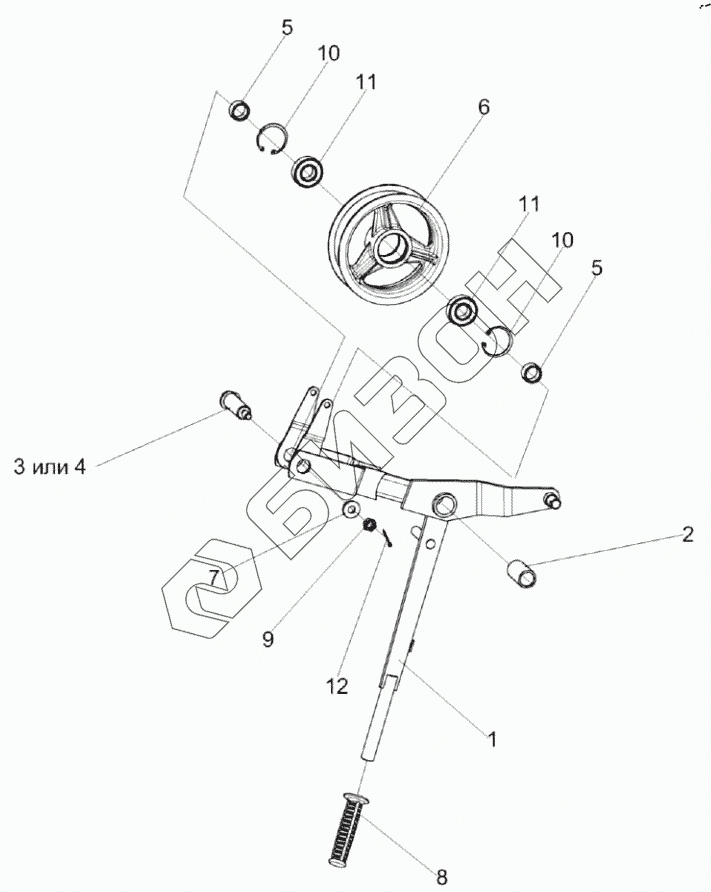 5
10
11
6
11
10
5
3 или 4
2
7
9
12
1
8
БИЗОН