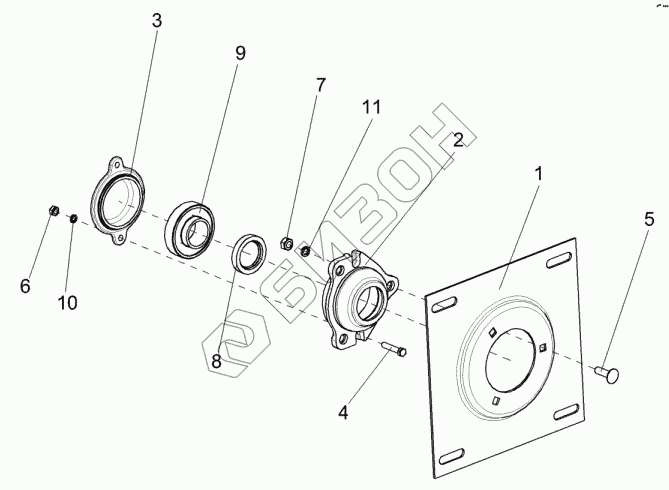 3
9
7
11
2
1
5
6
10
8
4
БИЗОН