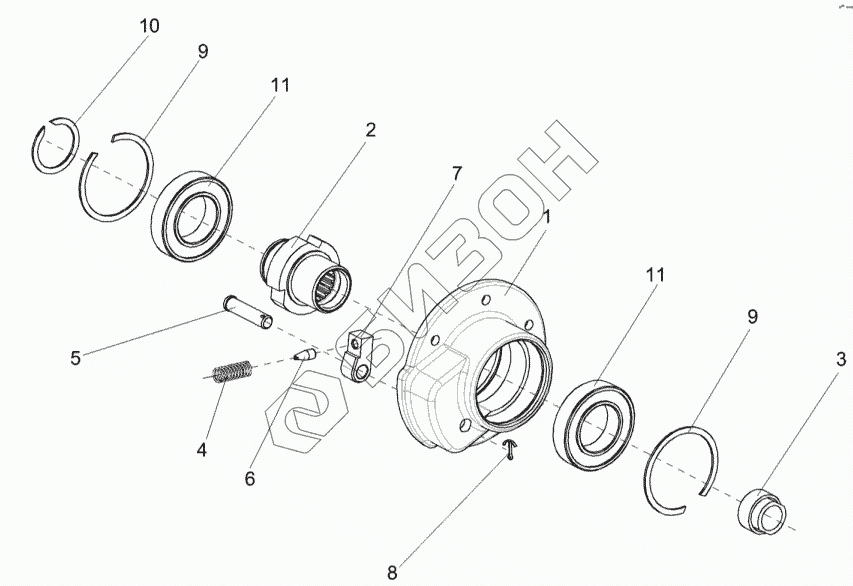 10
9
11
2
7
1
11
9
3
5
4
6
8
БИЗОН