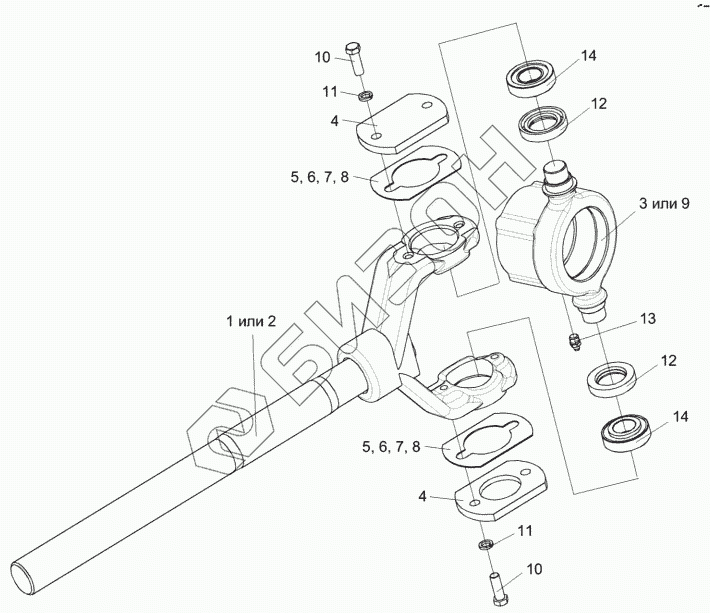 10
11
4
5, 6, 7, 8
14
12
3 или 9
1 или 2
13
12
14
5, 6, 7, 8
4
11
10
БИЗОН