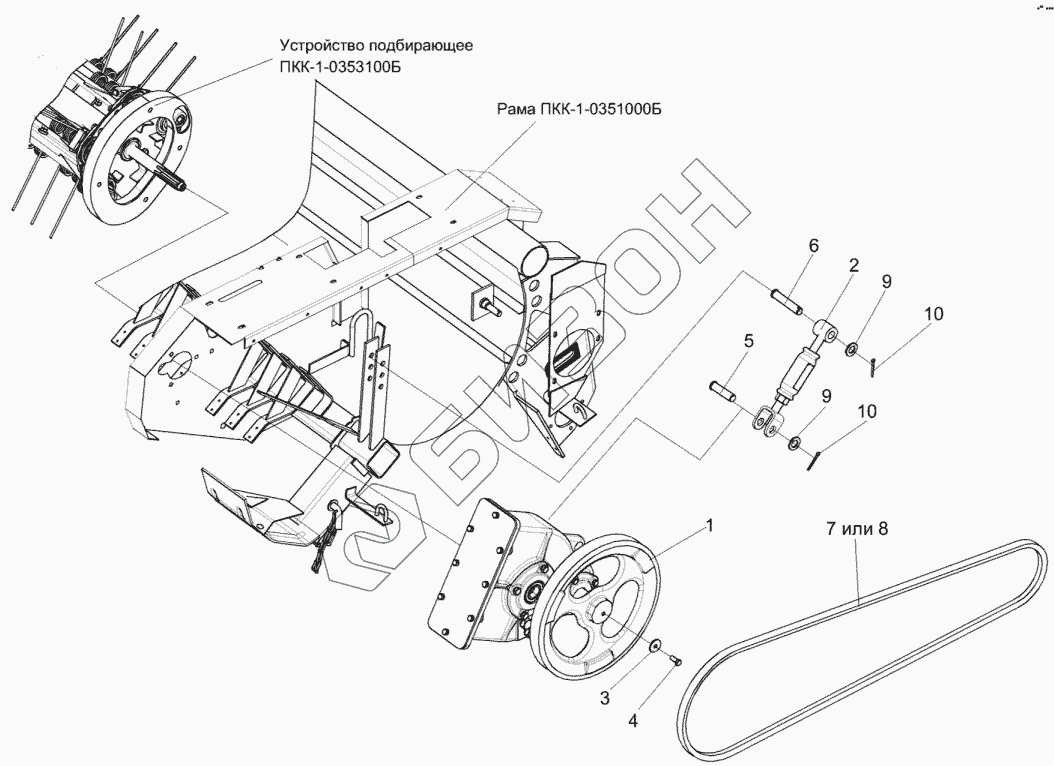 Устройство подбирающее ПКК-1-0353100Б

Рама ПКК-1-0351000Б

БИЗОН

6
2
9
10
5
9
10
1
7 или 8
3
4