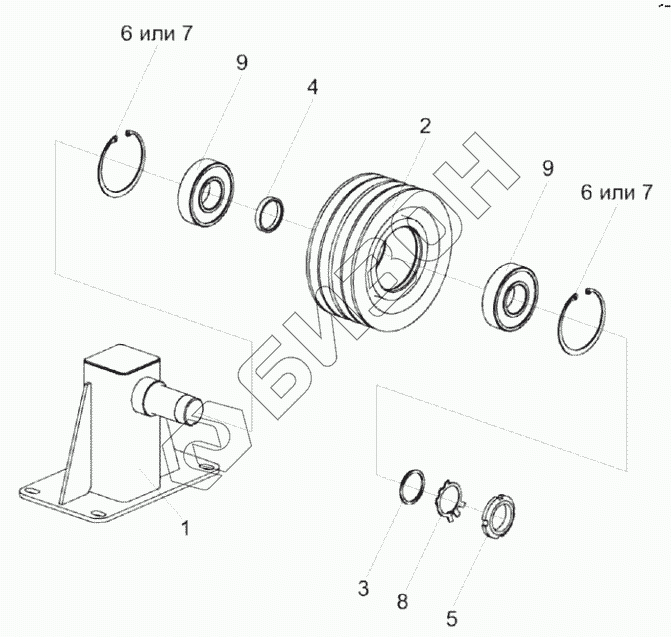 6 или 7
9
4
2
9
6 или 7
БИЗОН
1
3
8
5