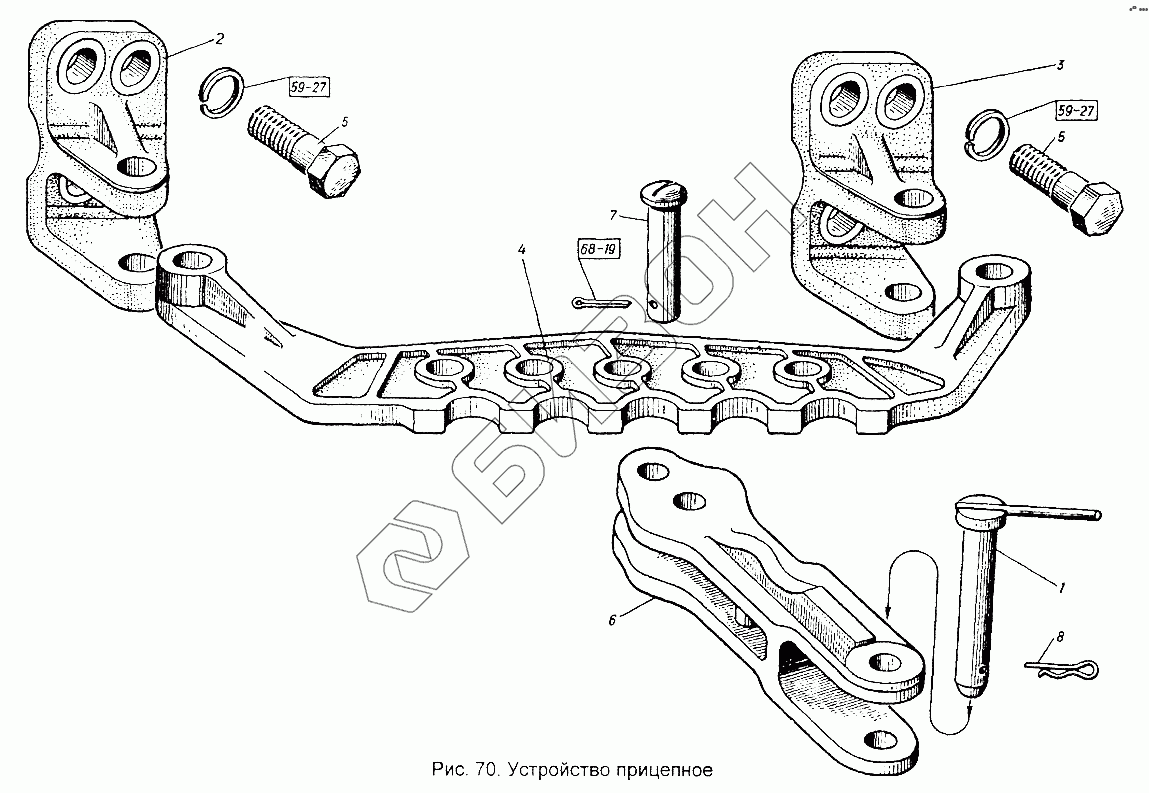 2
59-27
5
3
59-27
5
7
68-19
4
БИЗОН
6
1
8
Рис. 70. Устройство прицепное