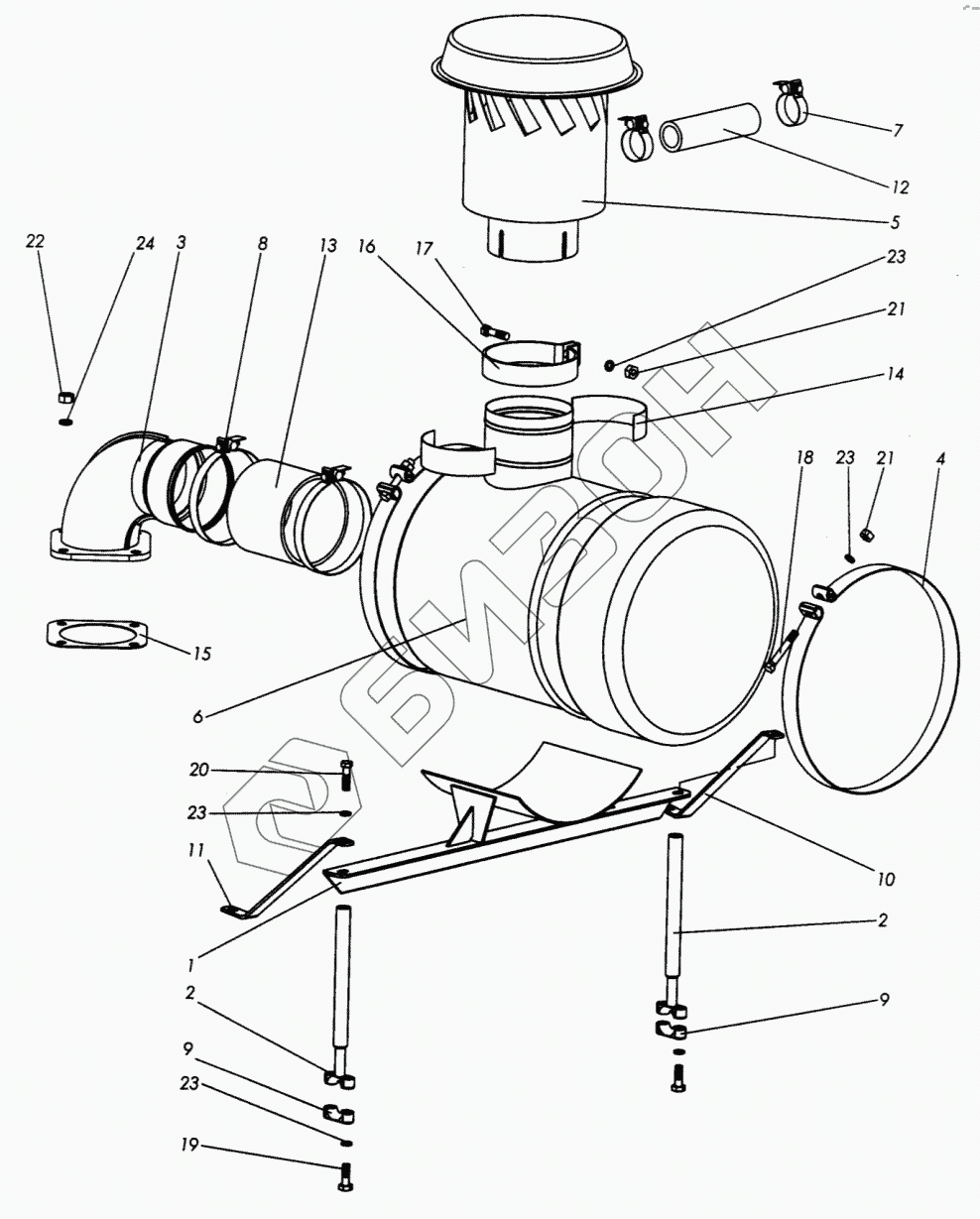 7
12
5
22
24
3
8
13
16
17
23
21
14
18
23
21
4
15
6
20
23
11
10
1
2
2
9
9
23
19
БИЗОН