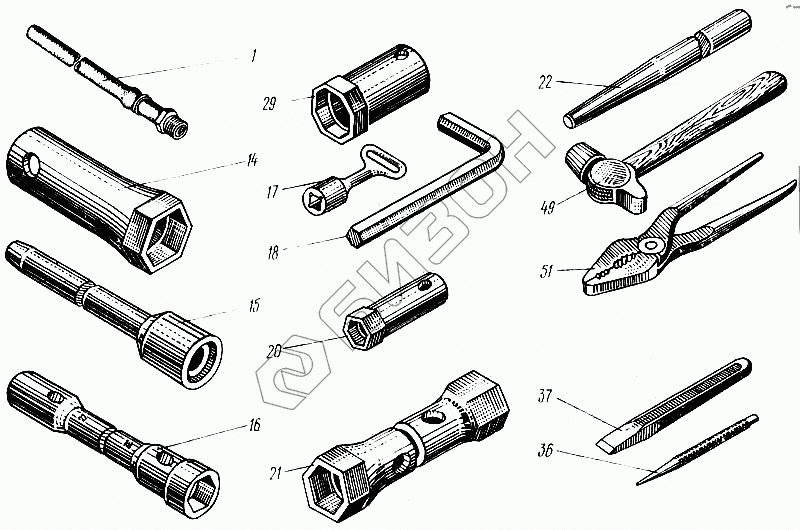 1
14
15
16
29
17
18
20
21
22
49
51
37
36
БИЗОН