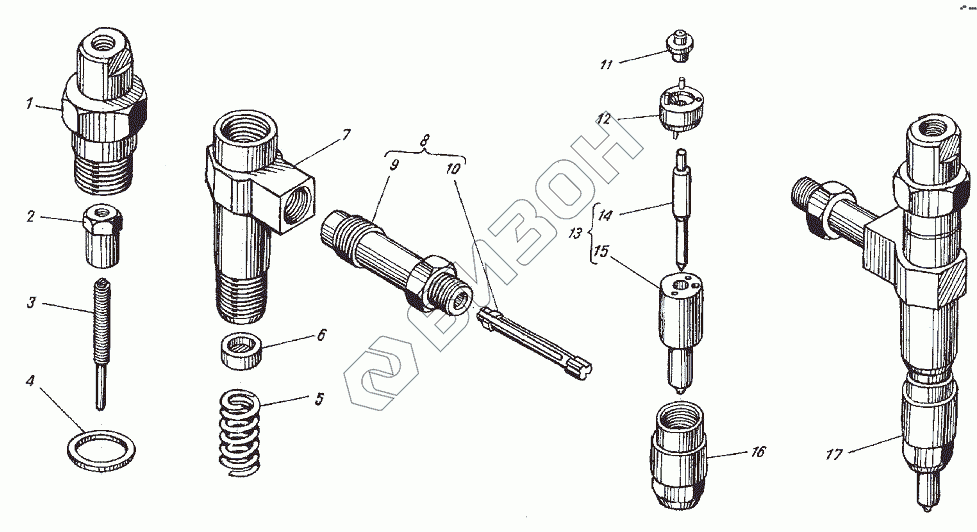 1
2
3
4
7
6
5
8
9
10
11
12
14
13
15
16
17
БИЗОН