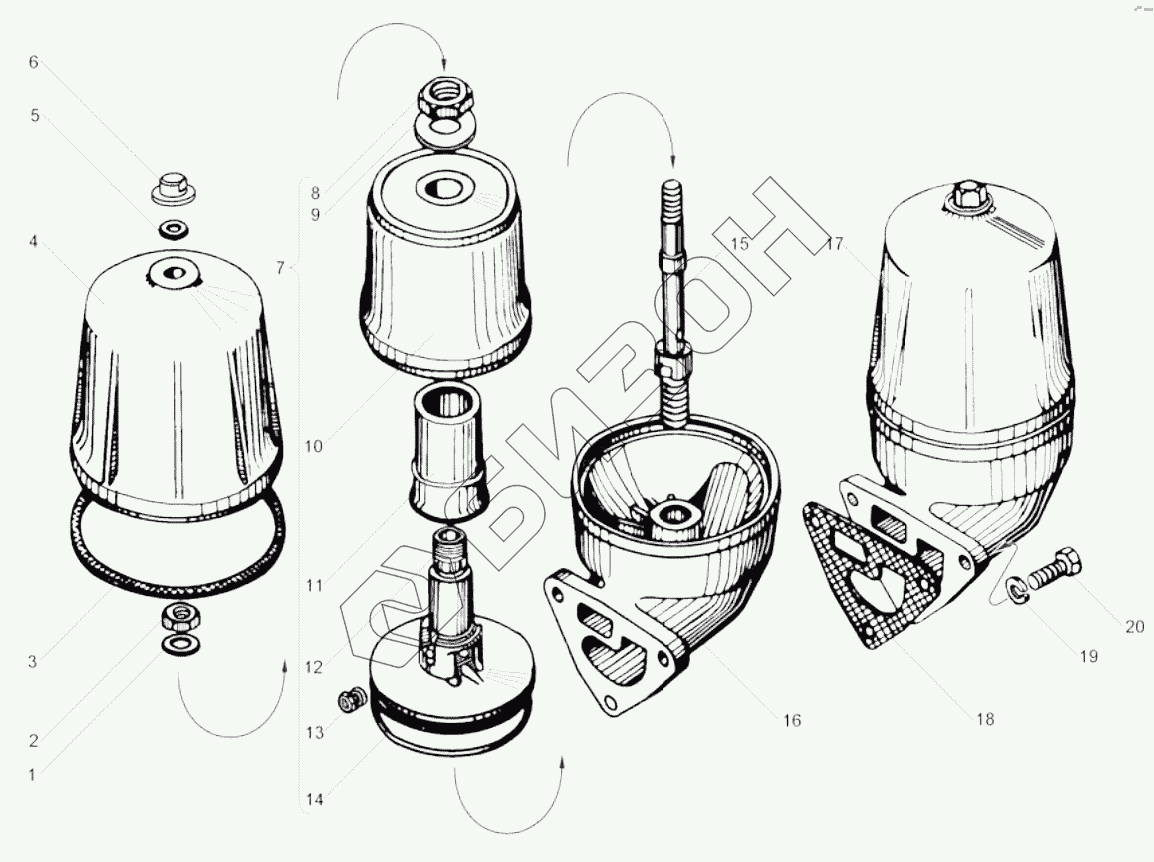 6
5
4
3
2
1
7
8
9
10
11
12
13
14
15
16
17
18
19
20
БИЗОН