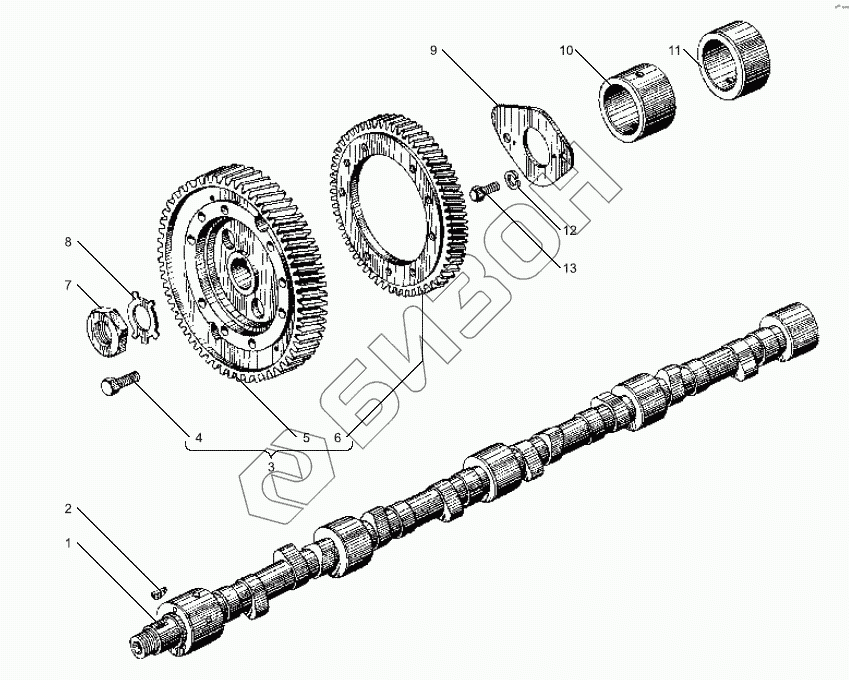 9
10
11
8
7
12
13
4
5
6
3
2
1
БИЗОН