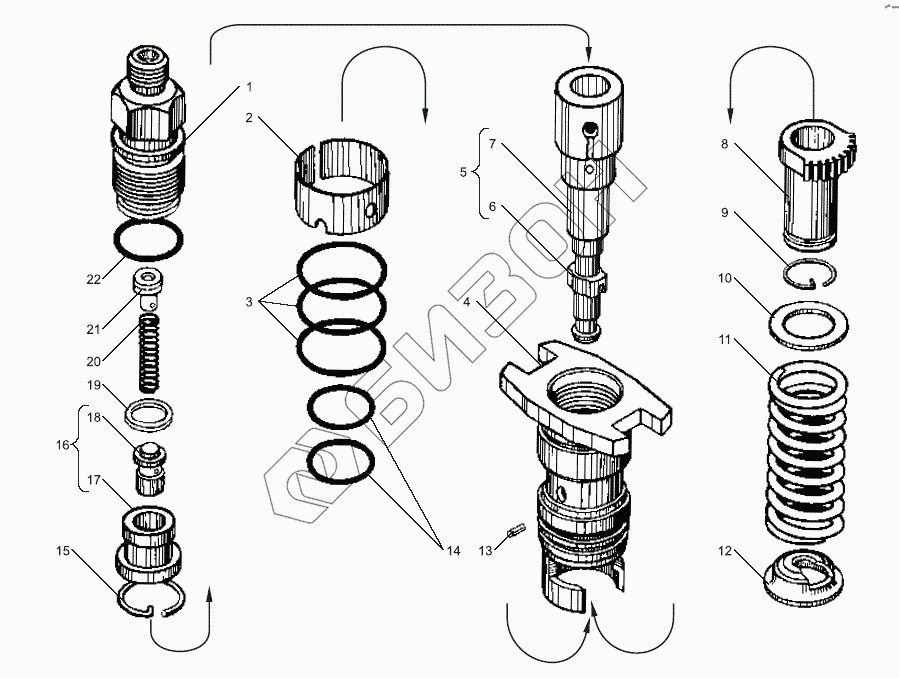 1
2
3
4
5
6
7
8
9
10
11
12
13
14
15
16
17
18
19
20
21
22
БИЗОН