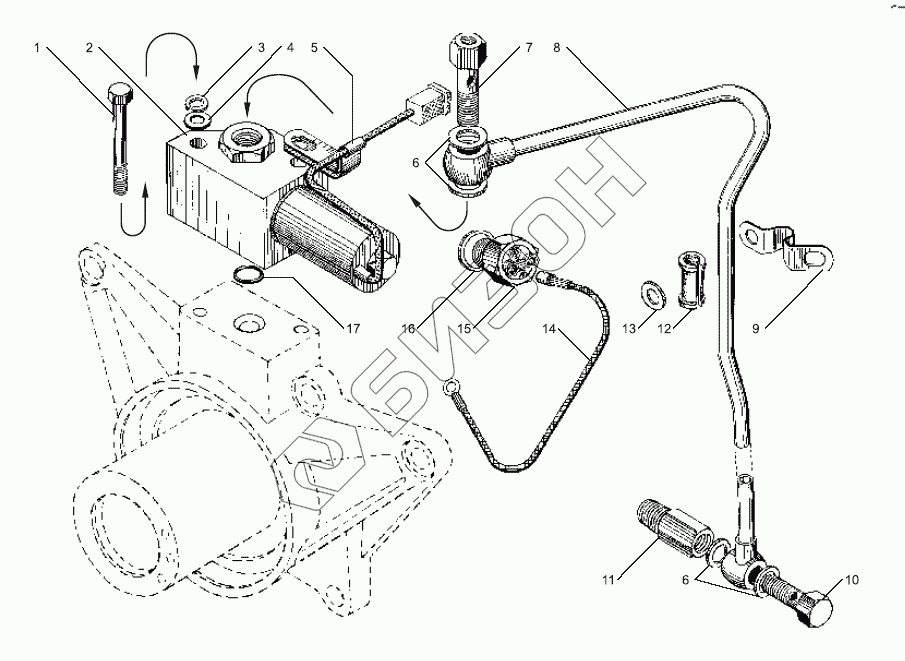 1
2
3
4
5
7
8
6
17
16
15
14
13
12
9
11
6
10
БИЗОН