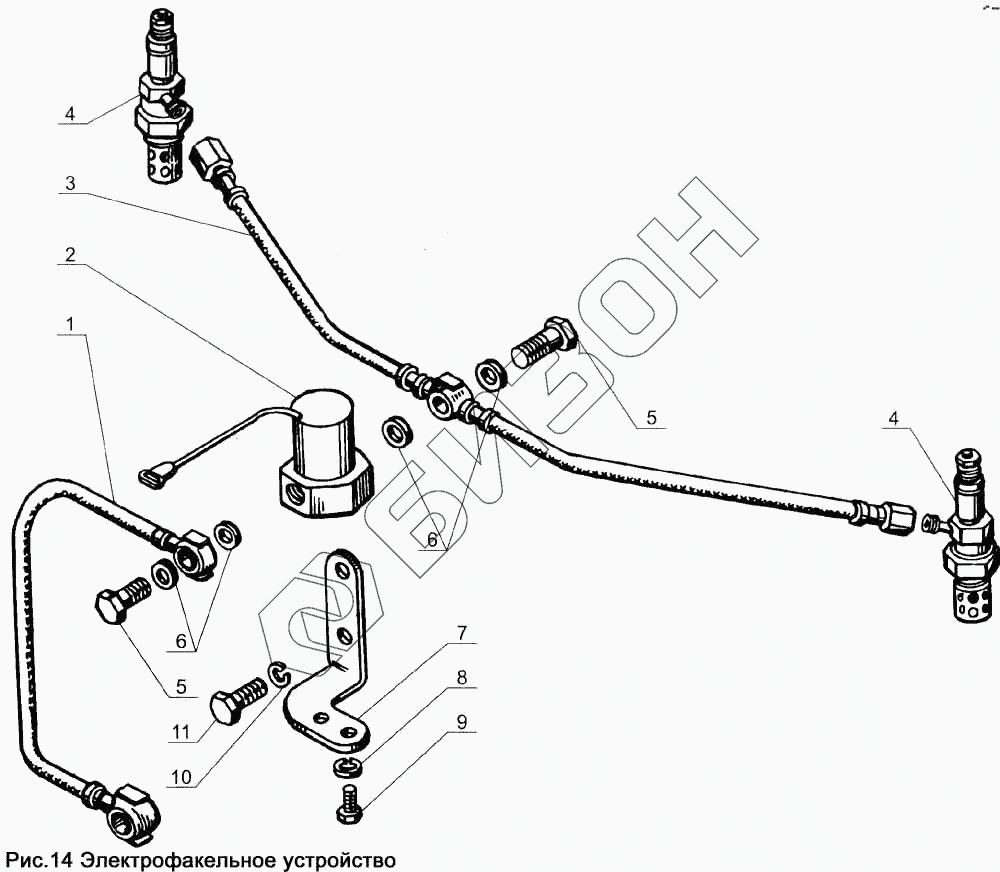 4
3
2
1
5
4
6
6
5
7
8
9
11
10
БИЗОН
Рис.14 Электрофакельное устройство