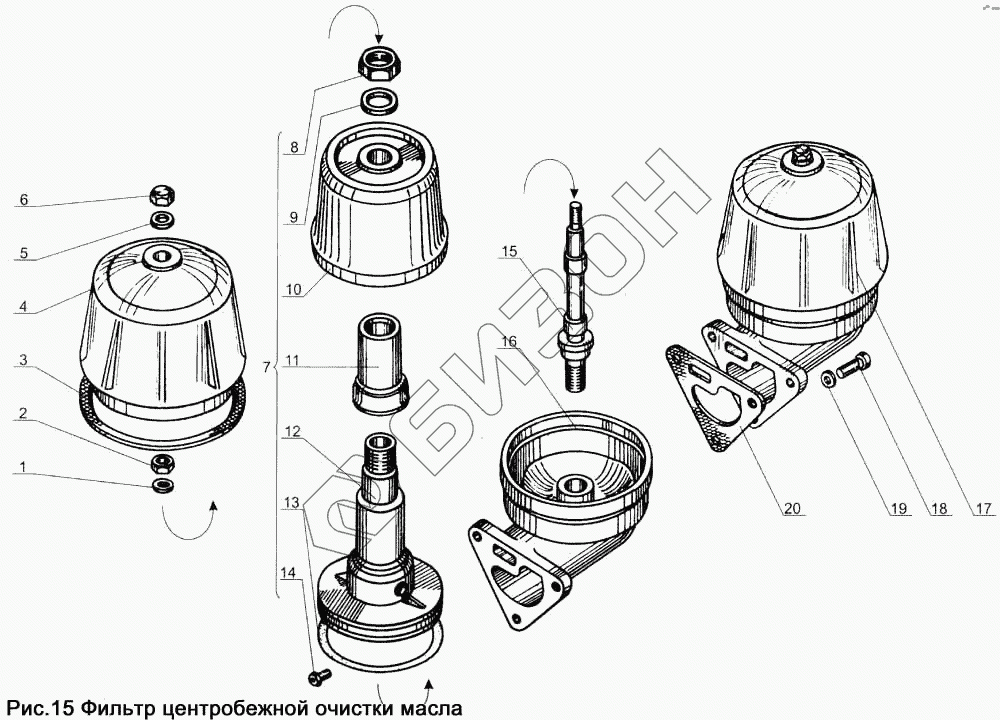 6
5
4
3
2
1
8
9
10
7
11
12
13
14
15
16
20
19
18
17
БИЗОН
Рис.15 Фильтр центробежной очистки масла