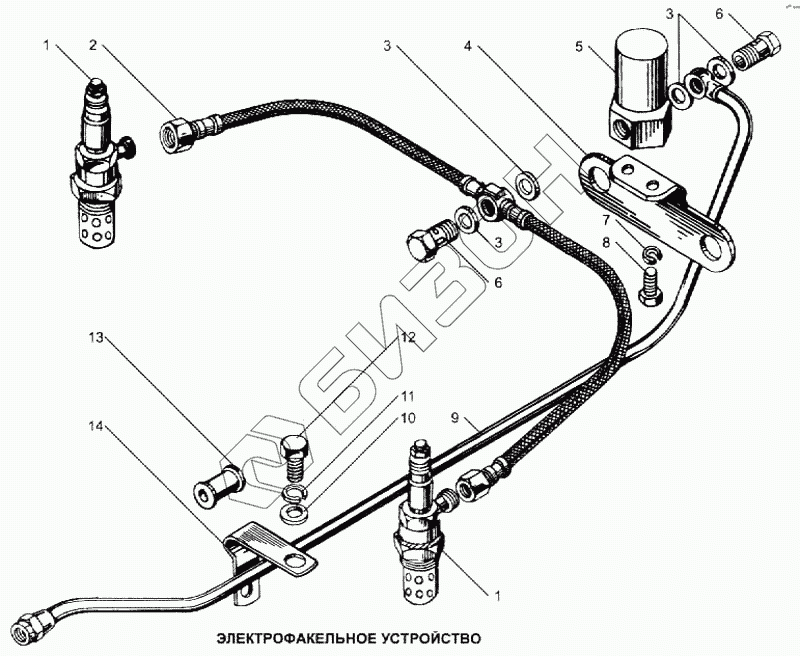 1
2
3
4
5
3
6
3
6
7
8
13
12
11
10
9
14
1
БИЗОН
ЭЛЕКТРОФАКЕЛЬНОЕ УСТРОЙСТВО