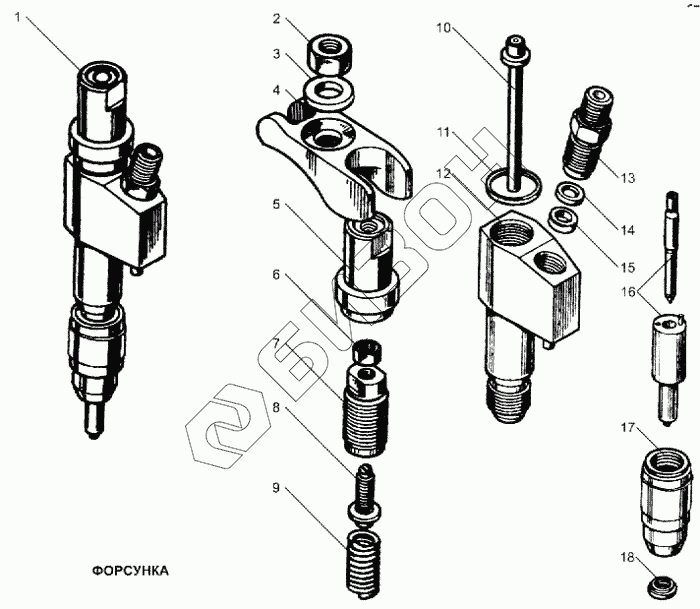 1
2
3
4
5
6
7
8
9
10
11
12
13
14
15
16
17
18
БИБОН
ФОРСУНКА