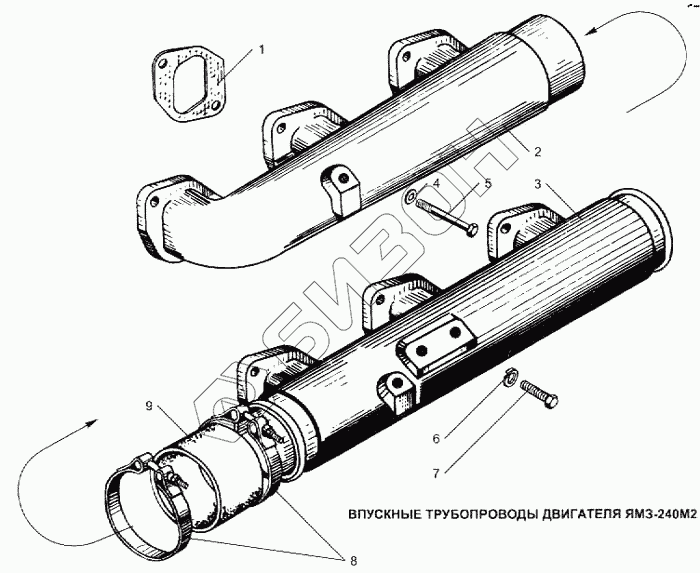 1
2
4
5
3
9
6
7
8
БИЗОН
ВПУСКНЫЕ ТРУБОПРОВОДЫ ДВИГАТЕЛЯ ЯМЗ-240М2