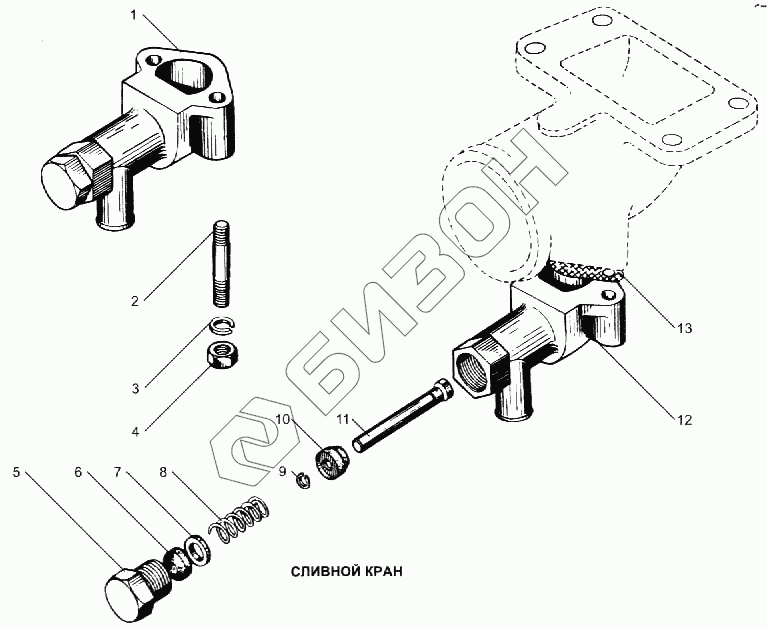 1

2

3

4

5 6 7 8

9

10

11

12

13

БИЗОН

СЛИВНОЙ КРАН