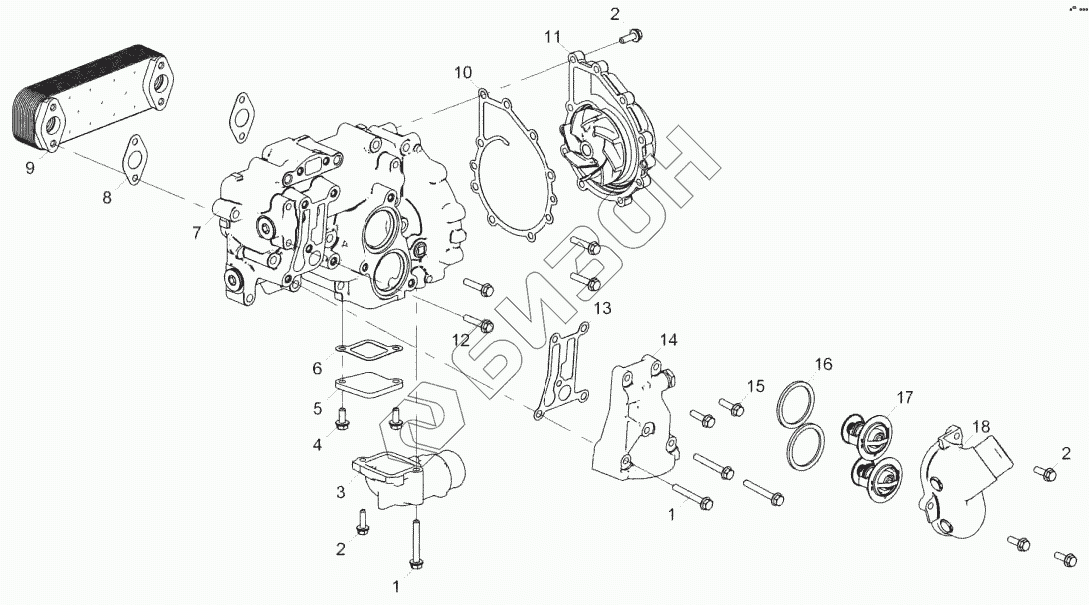 2
11
10
9
8
7
13
12
14
6
5
4
3
2
1
15
16
17
18
2
1
БИЗОН