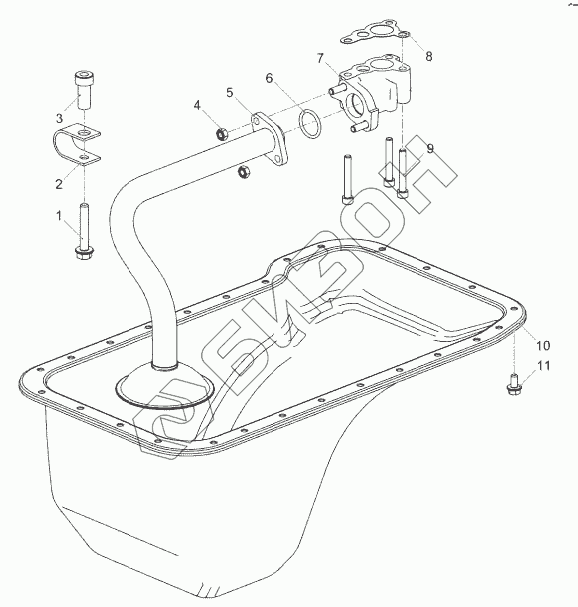 8
7
6
5
4
3
2
1
9
10
11
БИЗОН