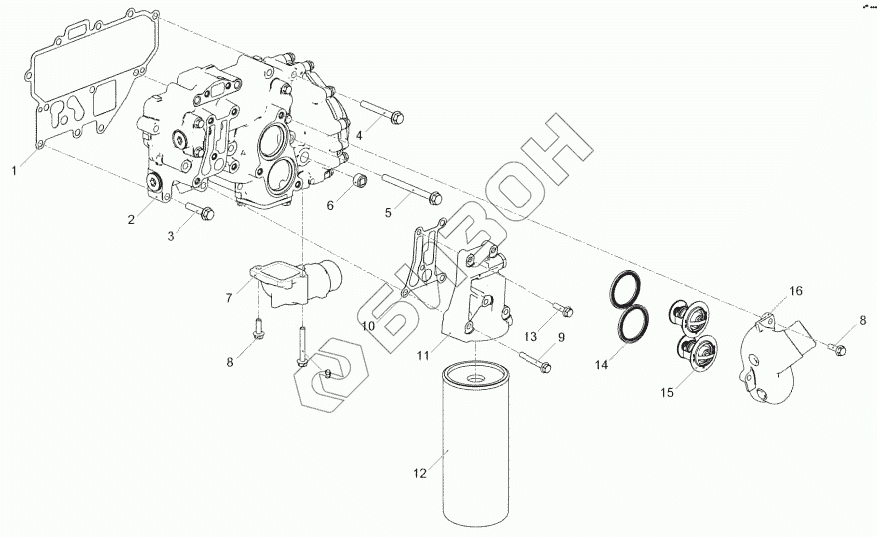 1
2
3
4
5
6
7
8
9
10
11
12
13
9
14
15
16
8
БИЗОН