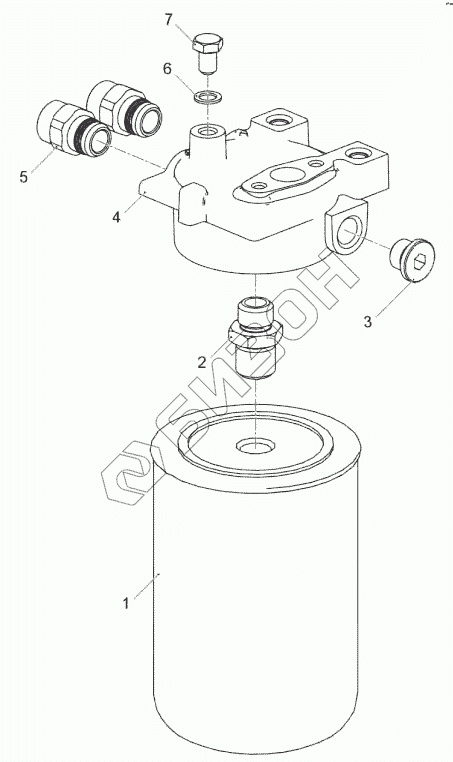 7
6
5
4
3
2
1
БИЗОН