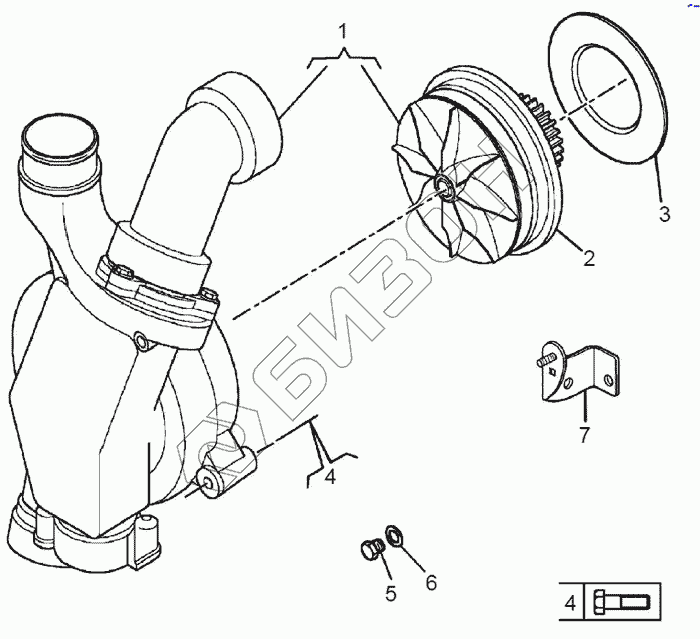 1
3
2
БИЗОН
7
4
5
6
4