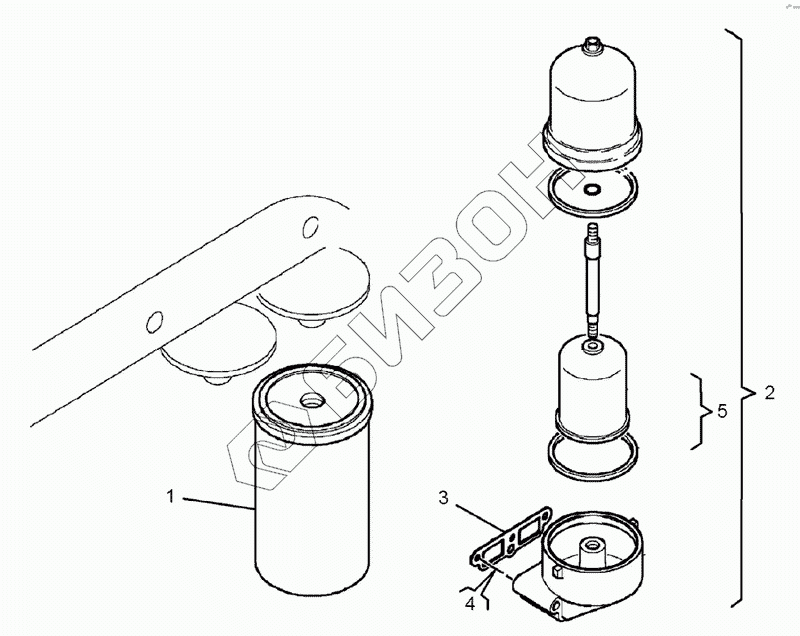 БИЗОН

2

5

1

3

4