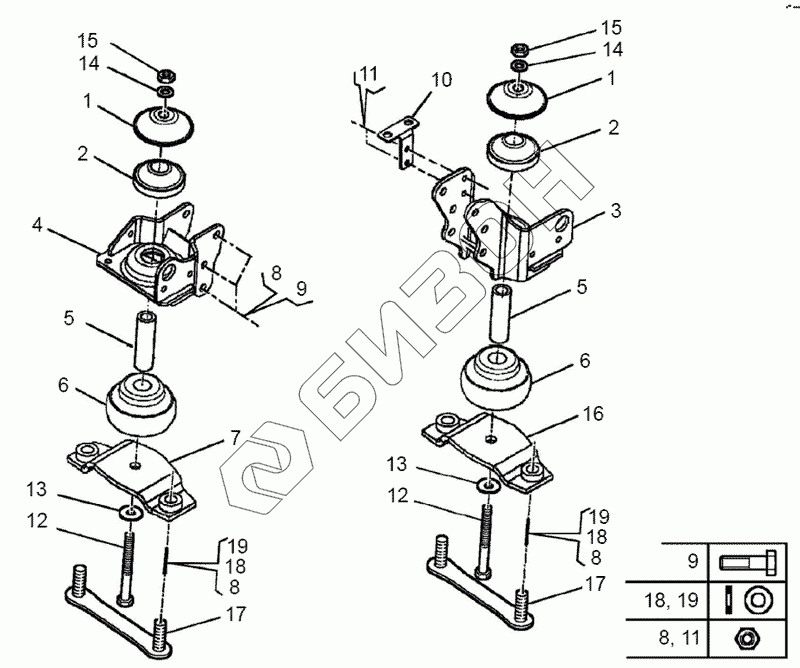 15
14
1
2
4
8
9
5
6
7
13
12
19
18
8
17

11
10
15
14
1
2
3
5
6
16
13
12
19
18
8
17

БИЗОН

| 9 | |
|---|---|
| 18, 19 | |
| 8, 11 | |