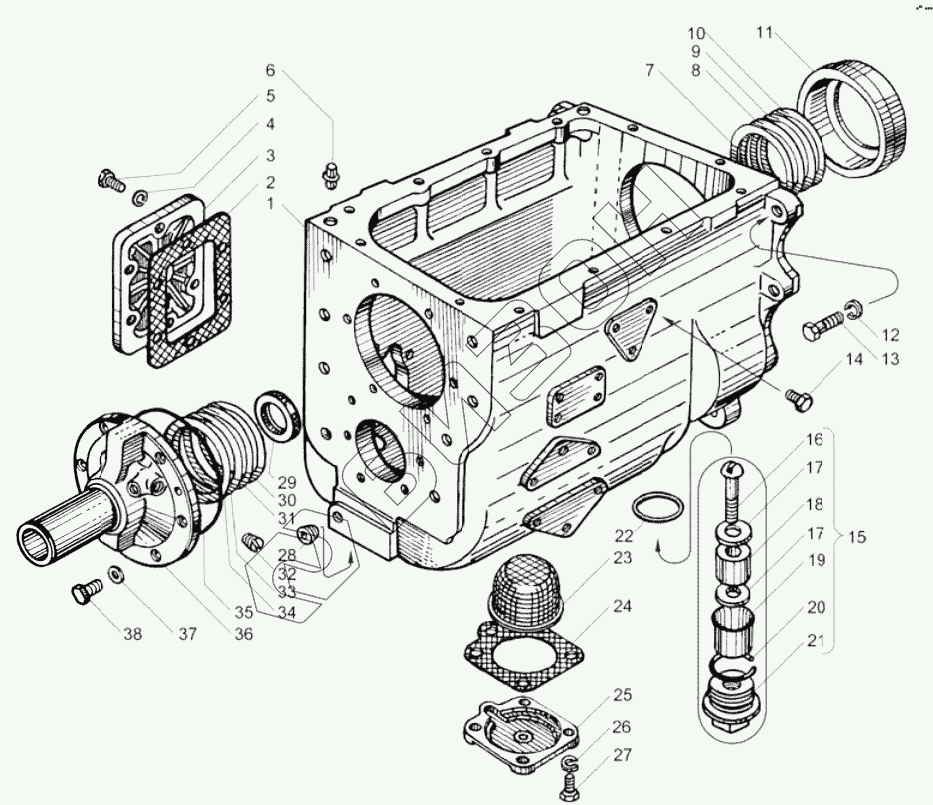 6
5
4
3
2
1
10
9
8
7
11
12
13
14
16
17
18
17
19
20
21
15
22
23
24
25
26
27
29
30
31
28
32
33
34
35
36
37
38